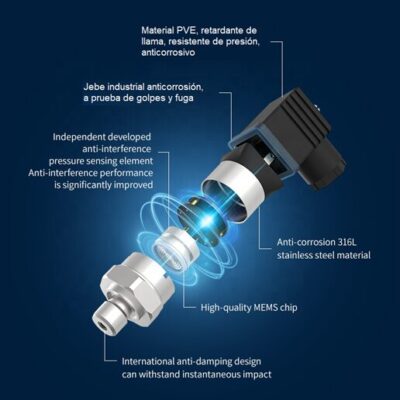 Material PVE, retardante de llama, resistente de presión, anticorrosivo

Jebe industrial anticorrosión, a prueba de golpes y fuga

Independent developed anti-interference pressure sensing element Anti-interference performance is significantly improved

Anti-corrosion 316L stainless steel material

High-quality MEMS chip

International anti-damping design can withstand instantaneous impact